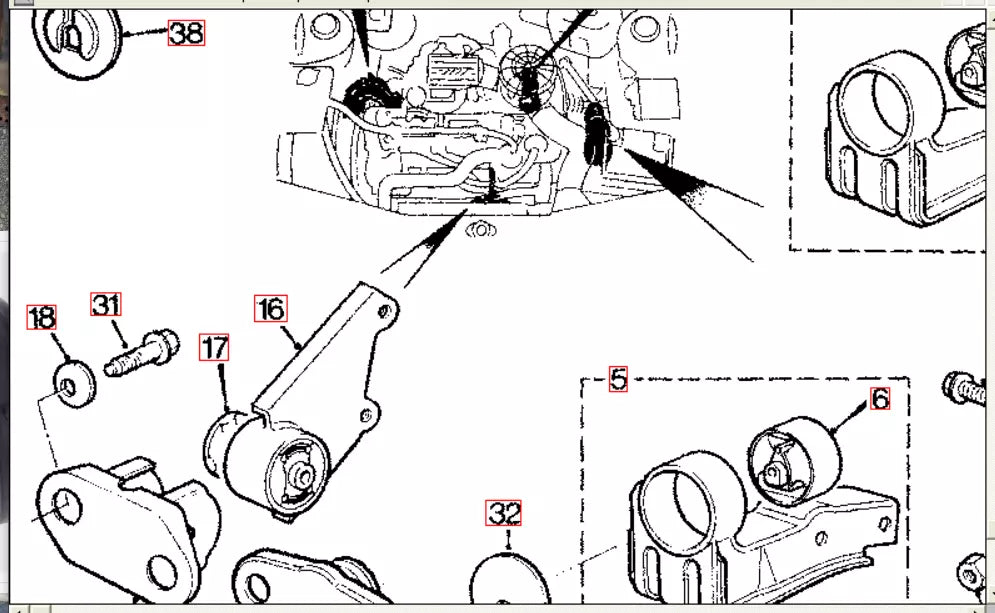 38

18

31

16

17

5

6

32